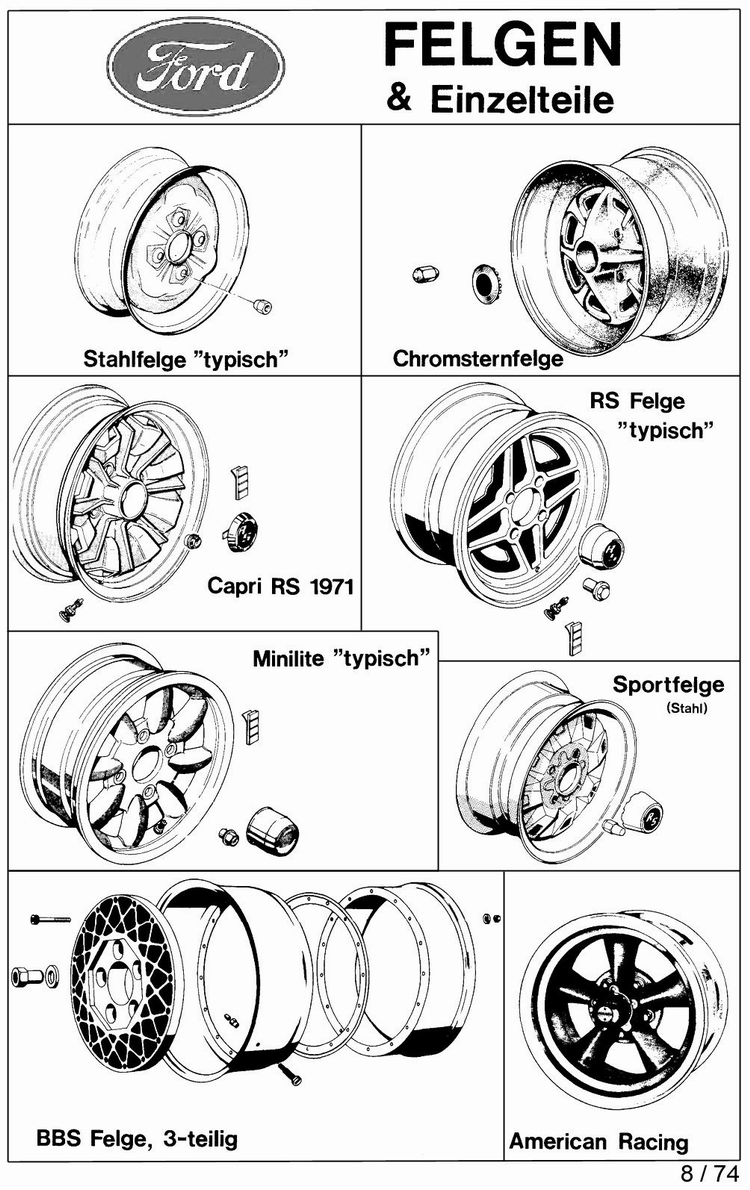 Ford

FELGEN
& Einzelteile

Stahlfelge "typisch"

Chromsternfelge

Capri RS 1971

RS Felge "typisch"

Minilite "typisch"

Sportfelge (Stahl)

BBS Felge, 3-teilig

American Racing

8 / 74